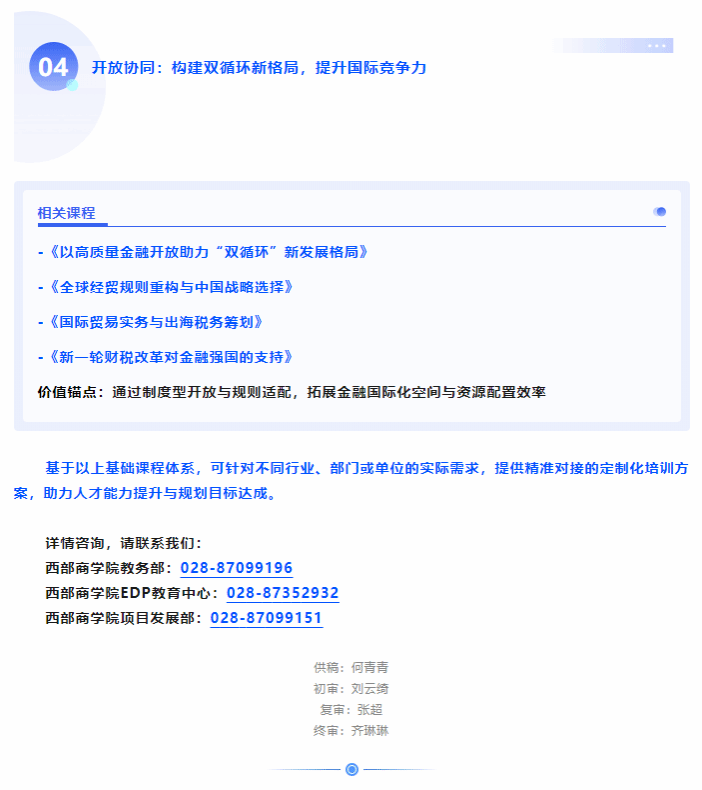 04 开放协同：构建双循环新格局，提升国际竞争力

相关课程

-《以高质量金融开放助力“双循环”新发展格局》

-《全球经贸规则重构与中国战略选择》

-《国际贸易实务与出海税务筹划》

-《新一轮财税改革对金融强国的支持》

价值锚点：通过制度型开放与规则适配，拓展金融国际化空间与资源配置效率

基于以上基础课程体系，可针对不同行业、部门或单位的实际需求，提供精准对接的定制化培训方案，助力人才能力提升与规划目标达成。

详情咨询，请联系我们：
西部商学院教务部：028-87099196
西部商学院EDP教育中心：028-87352932
西部商学院项目发展部：028-87099151

供稿：何青青
初审：刘云绮
复审：张超
终审：齐琳琳